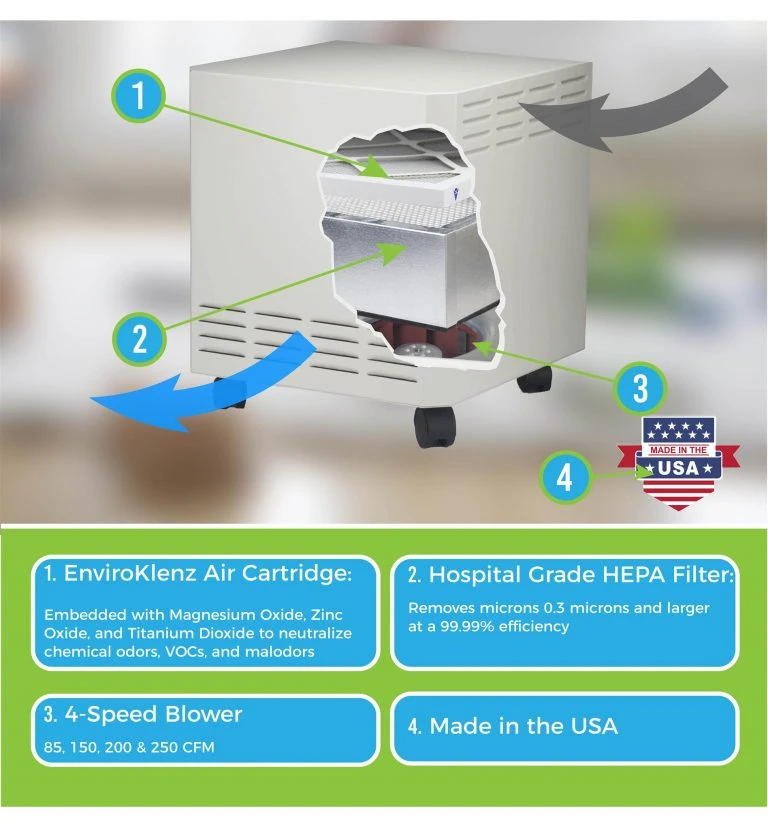 1

2

3

4

MADE IN THE
USA

1. EnviroKlenz Air Cartridge:

Embedded with Magnesium Oxide, Zinc Oxide, and Titanium Dioxide to neutralize chemical odors, VOCs, and malodors

2. Hospital Grade HEPA Filter:

Removes microns 0.3 microns and larger at a 99.99% efficiency

3. 4-Speed Blower

85, 150, 200 & 250 CFM

4. Made in the USA